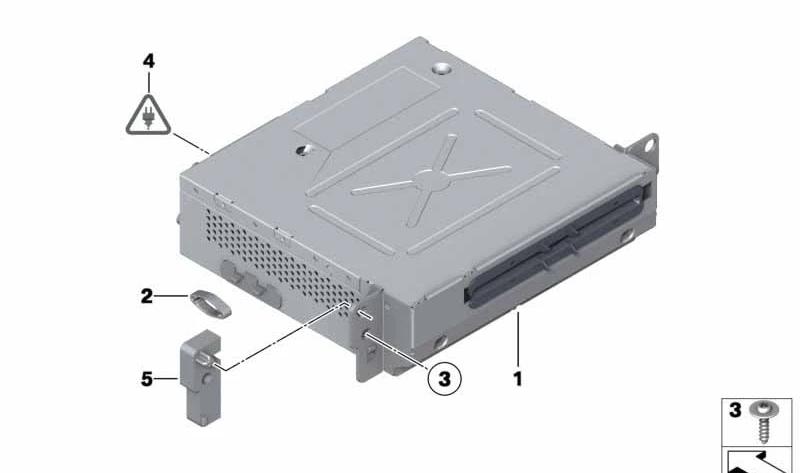 4
2
5
3
1
3