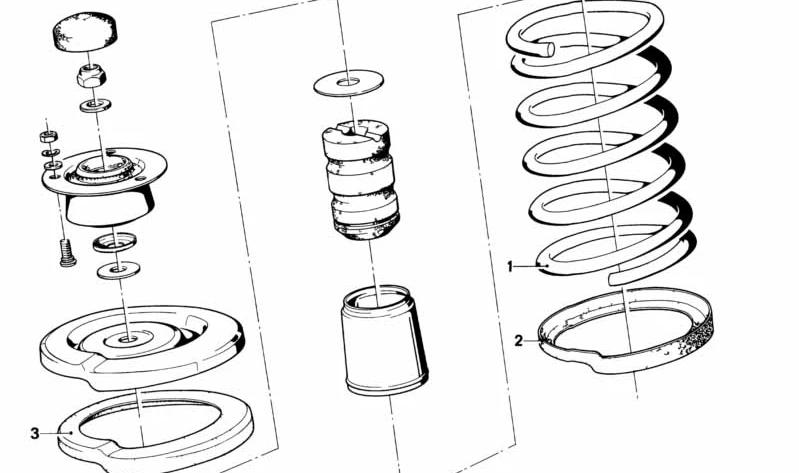 1
2
3