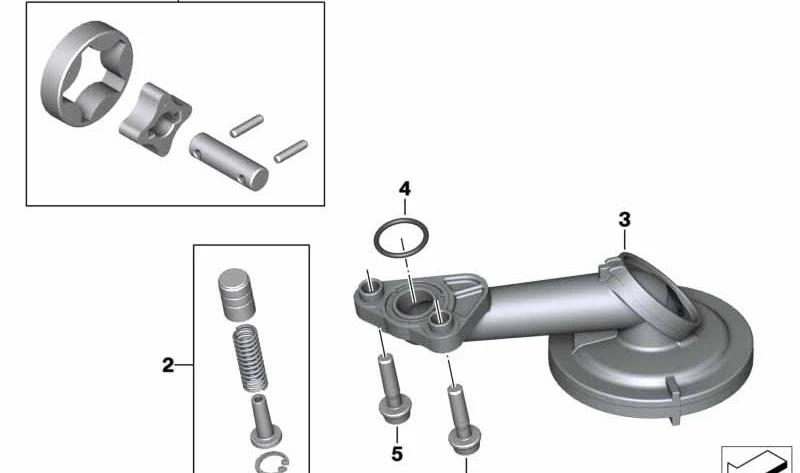 4
3
2
5