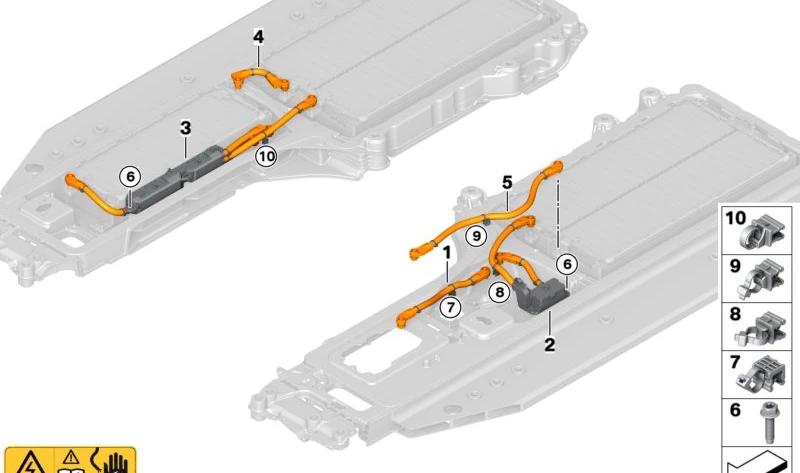 4
3
6
10
5
9
1
6
8
7
2
10
9
8
7
6