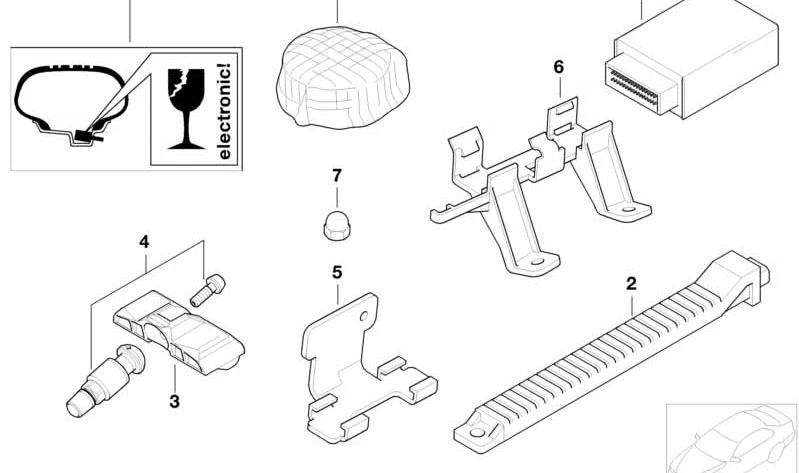 electronic!

6

7

4

5

2

3