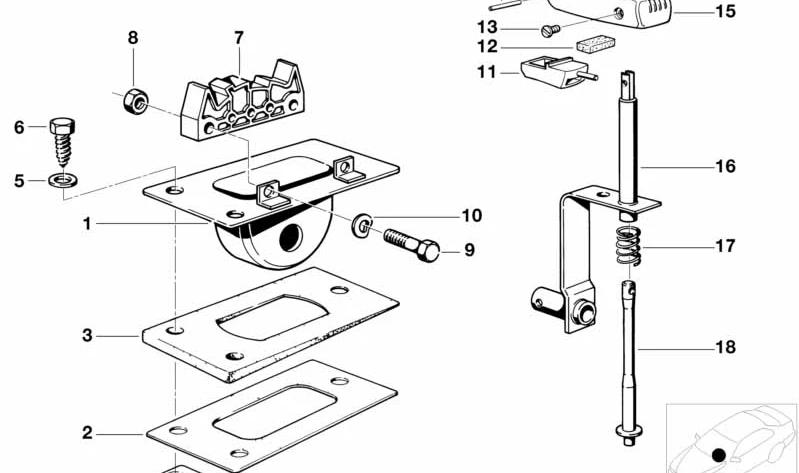 8
7
6
5
1
3
2
10
9
13
12
11
15
16
17
18