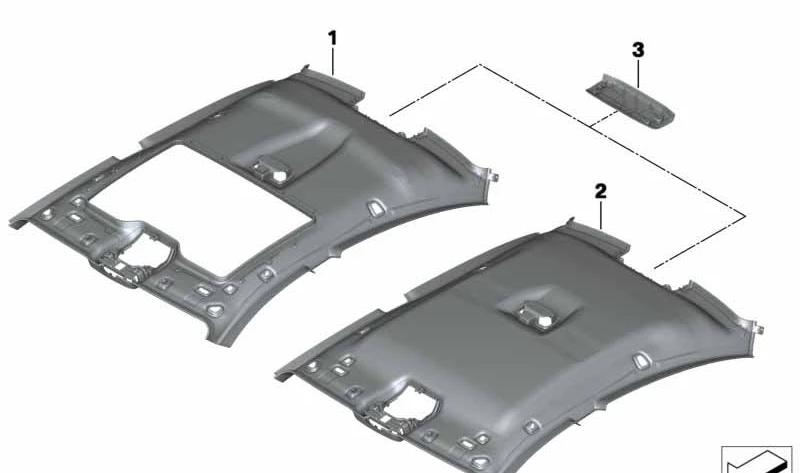 1
3
2