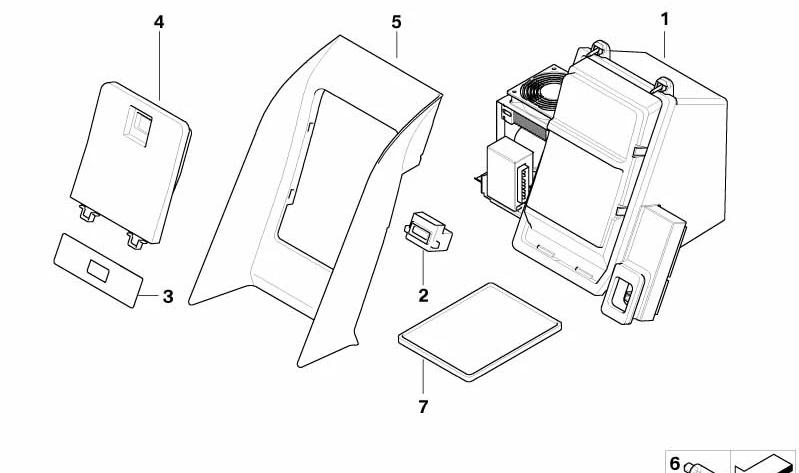 4
5
1
3
2
7
6