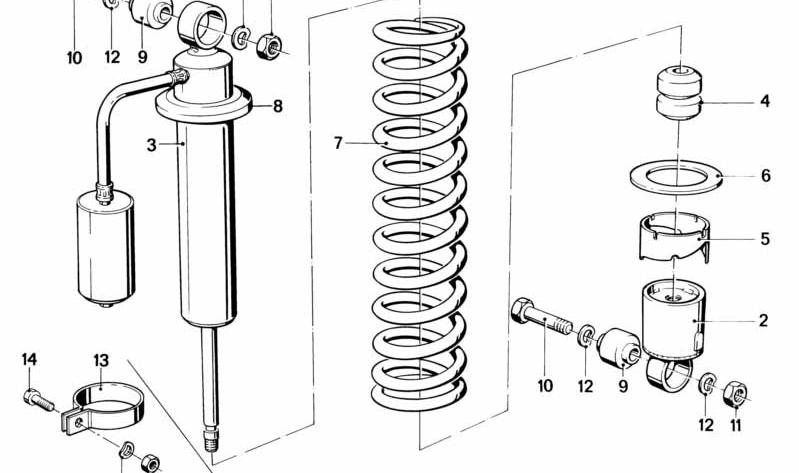 10
12
9
8
3
7
4
6
5
2
14
13
10
12
9
12
11