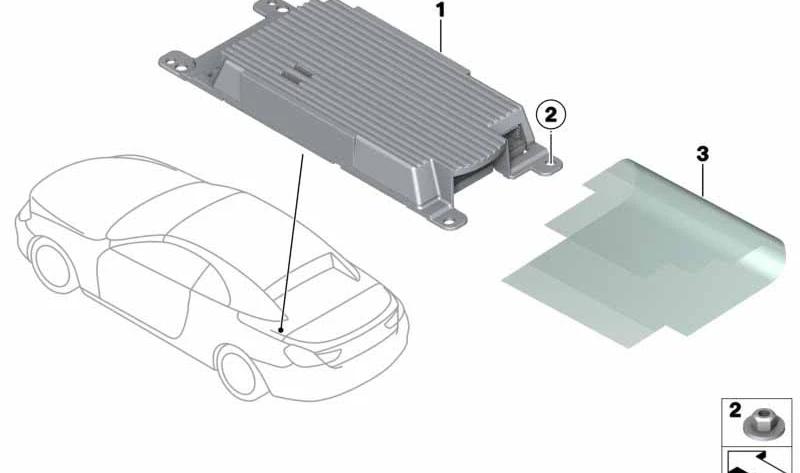 1
2
3
2