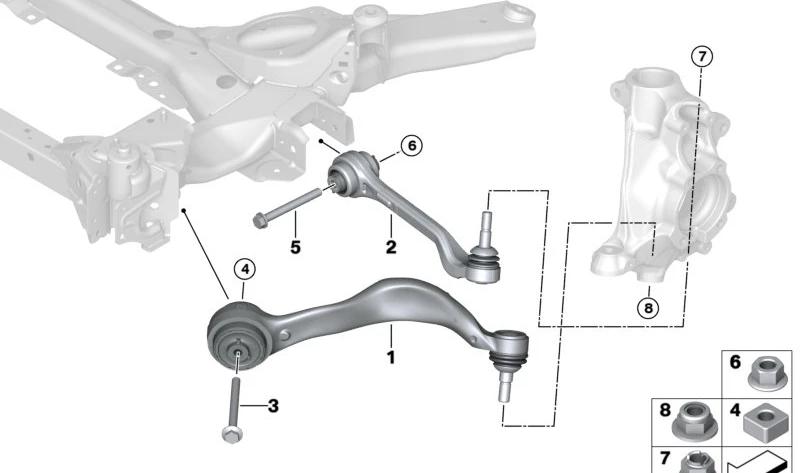 7
6
5
2
4
8
1
3
6
8
4
7