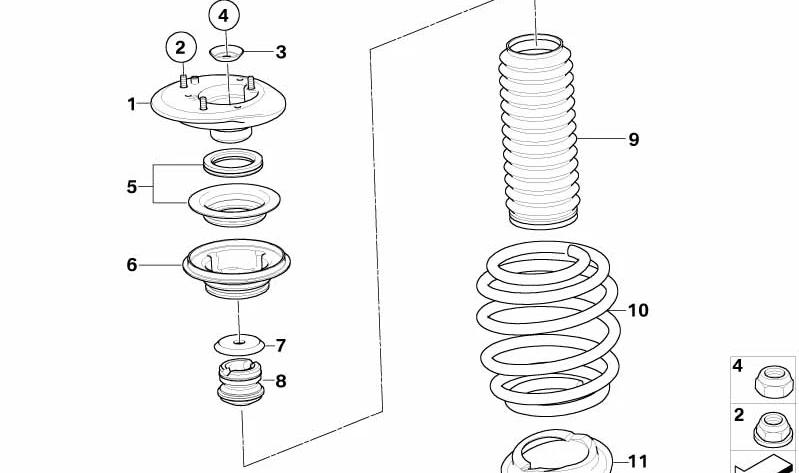 4
2
3
1
5
6
7
8
9
10
11
4
2