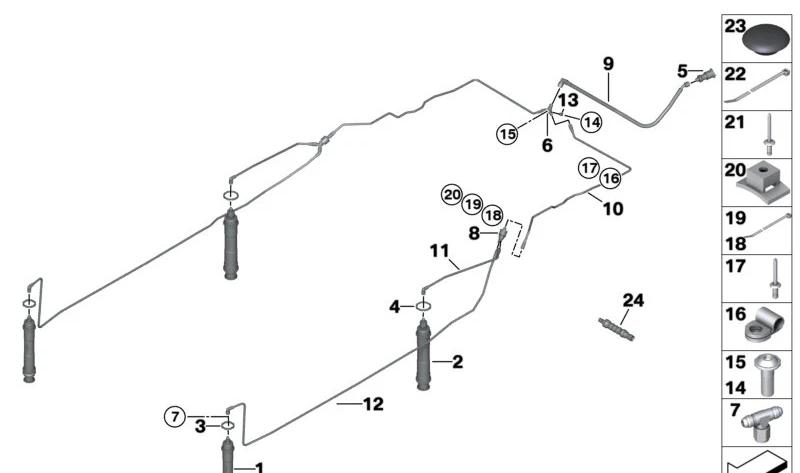 9
5
13
15
14
6
17
16
10
20
19
18
8
11
4
24
2
12
7
3
1

23
22
21
20
19
18
17
16
15
14
7