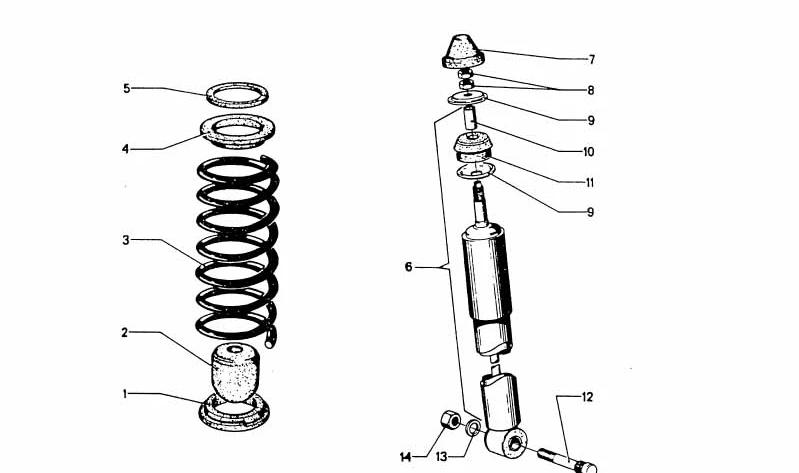 5
4
3
2
1
7
8
9
10
11
9
6
12
14
13