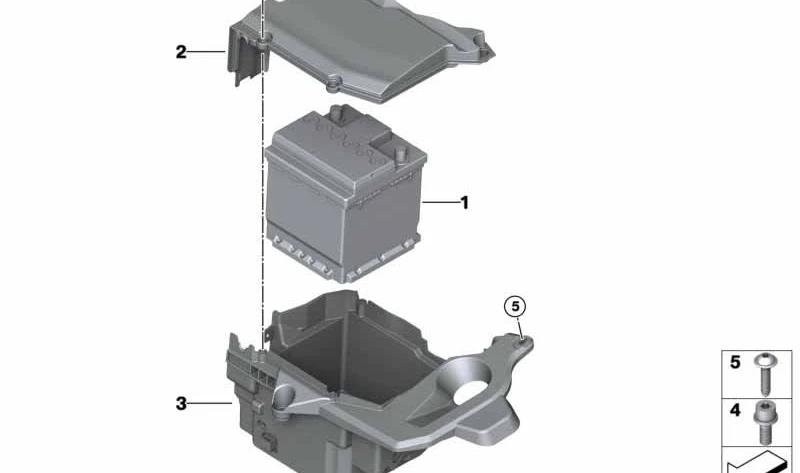 2
1
5
3
5
4