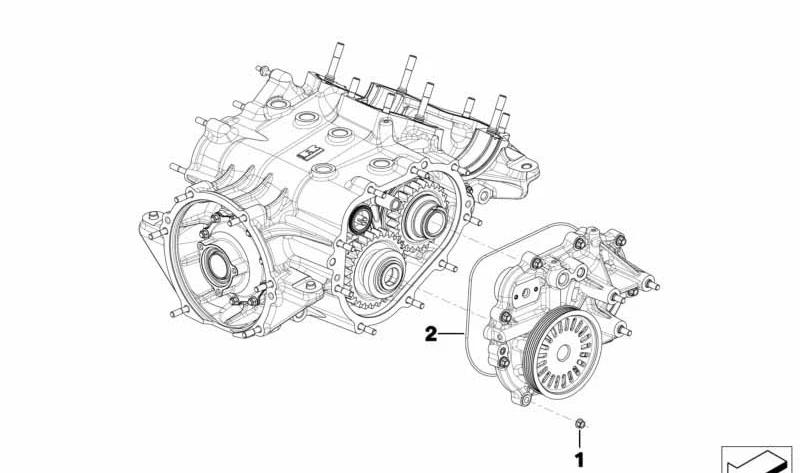 2
1