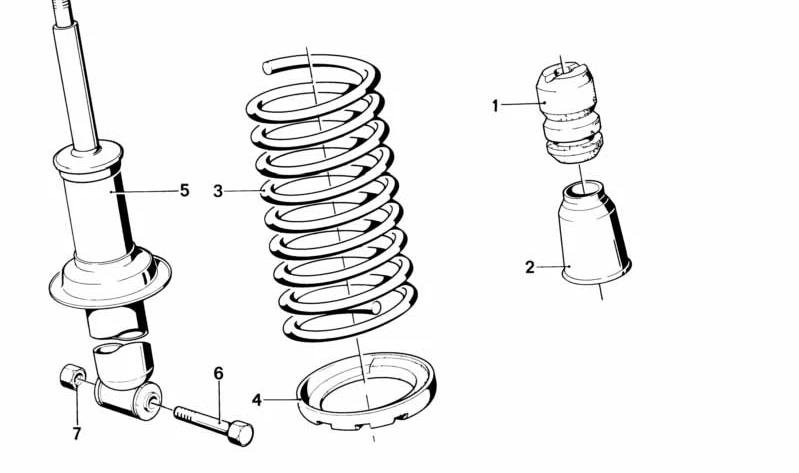 5
3
1
2
6
4
7