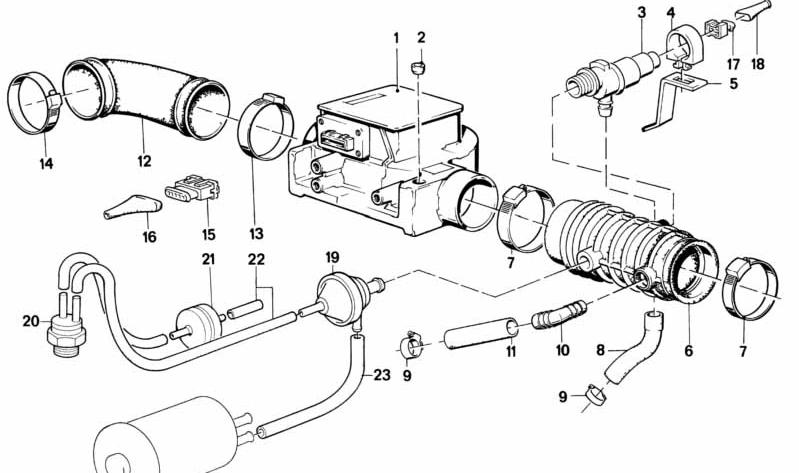 1
2
3
4
17
18
5
14
12
13
16
15
7
21
22
19
20
9
11
10
8
6
7
23
9