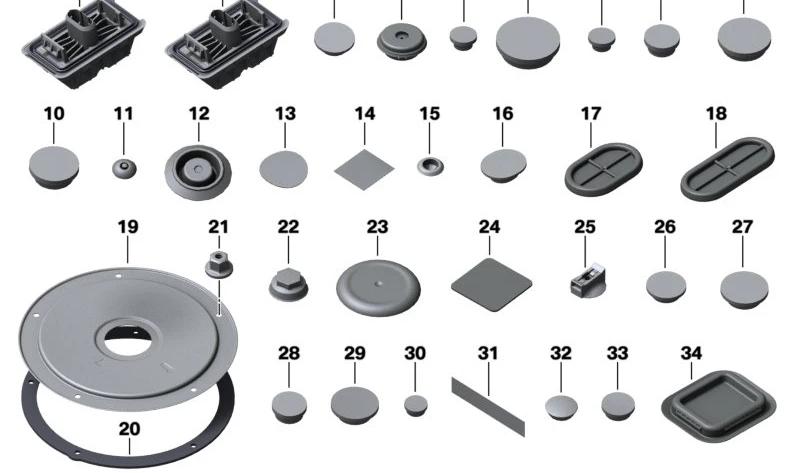 10
11
12
13
14
15
16
17
18
19
21
22
23
24
25
26
27
28
29
30
31
32
33
34
20