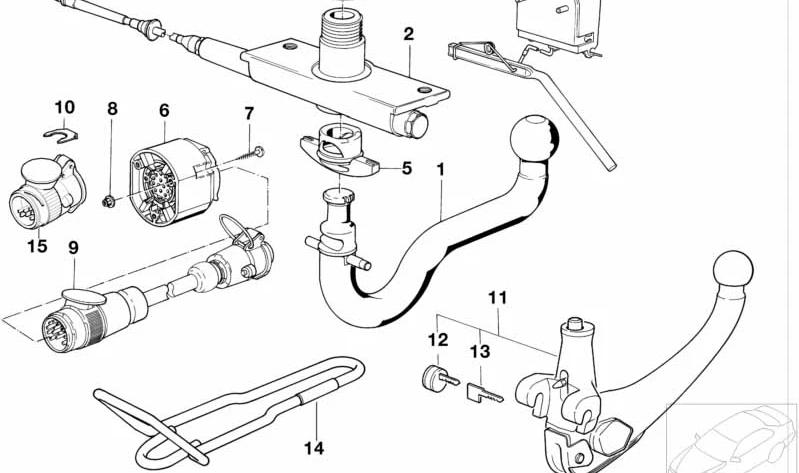 2
10
8
6
7
5
1
15
9
11
12
13
14