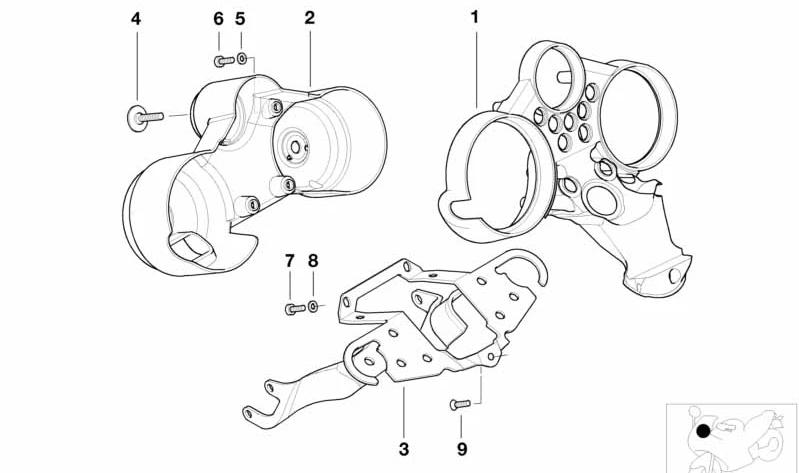 4
6
5
2
1
7
8
3
9