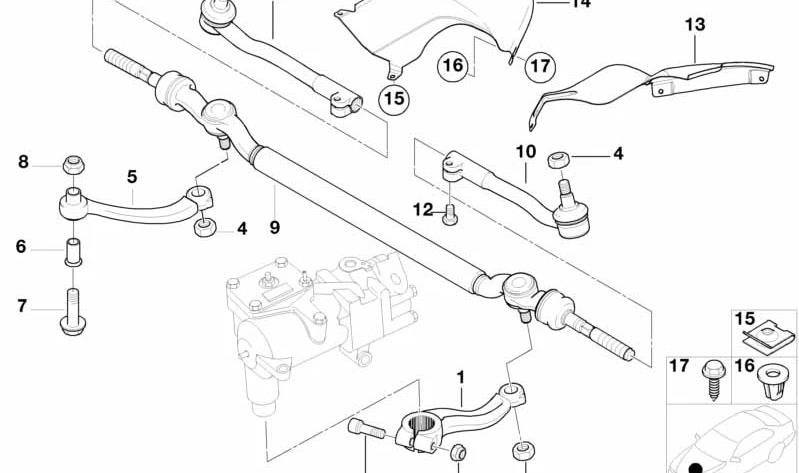 14
13
16
17
15
8
5
10
4
12
4
9
6
7
15
17
16
1