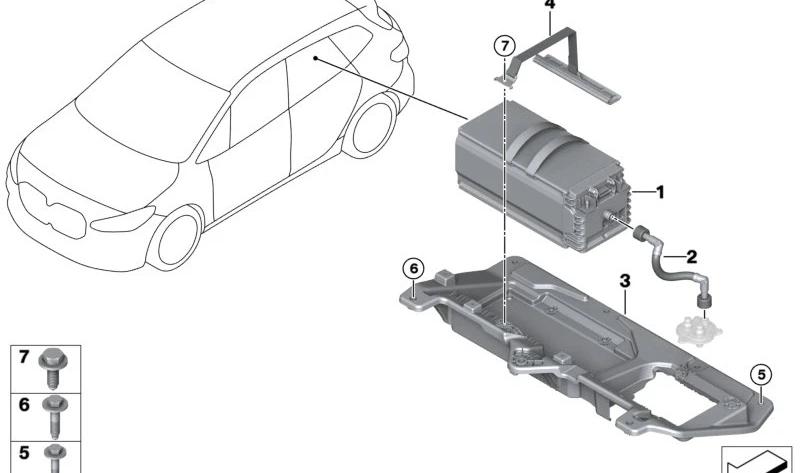 4
7
1
2
6
3
5
7
6
5