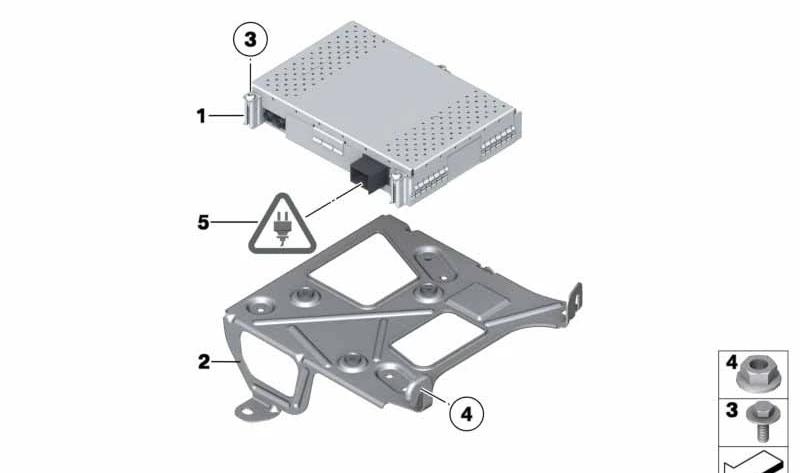 3
1
5
2
4
4
3