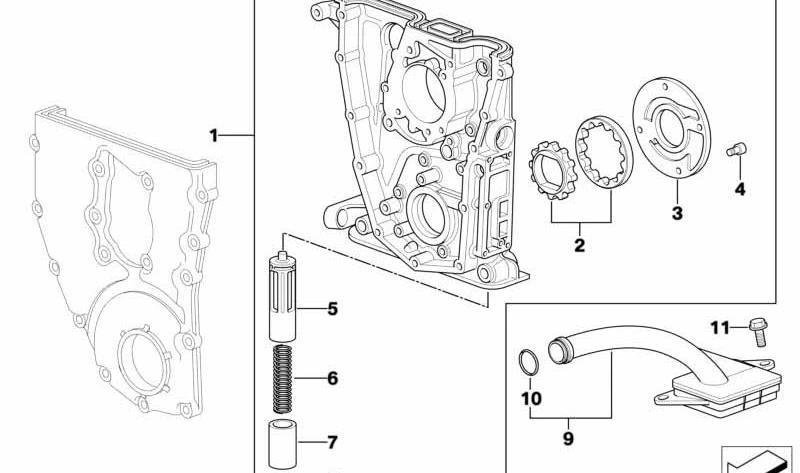 1
2
3
4
5
6
7
11
10
9