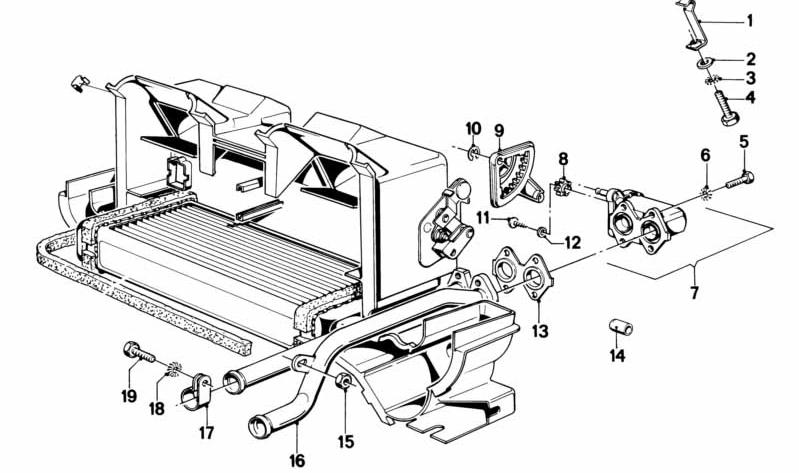 1
2
3
4
5
6
7
8
9
10
11
12
13
14
15
16
17
18
19