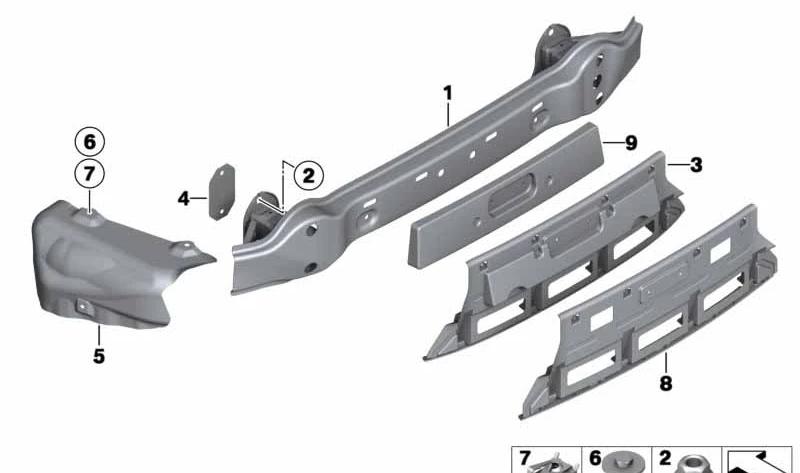 1
9
3
6
7
2
4
5
8
7
6
2