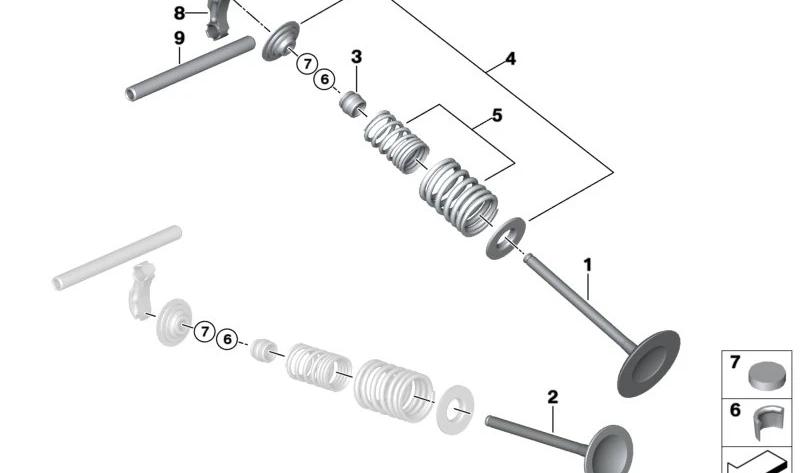 8
9
7
6
3
4
5
1
7
6
2
7
6