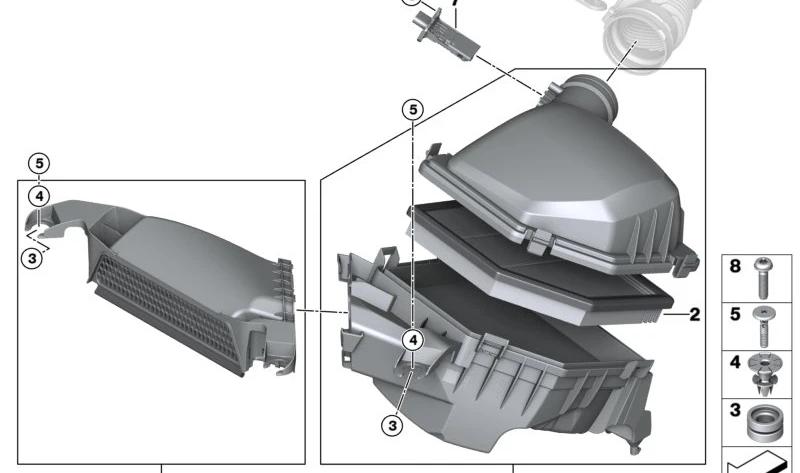 7
5
5
4
3
4
3
2
8
5
4
3