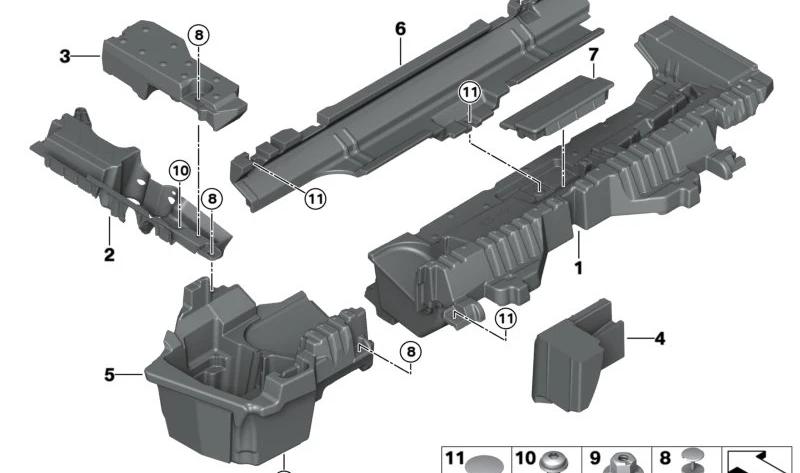 3
8
6
7
11
10
8
11
2
1
11
8
4
5
11
10
9
8