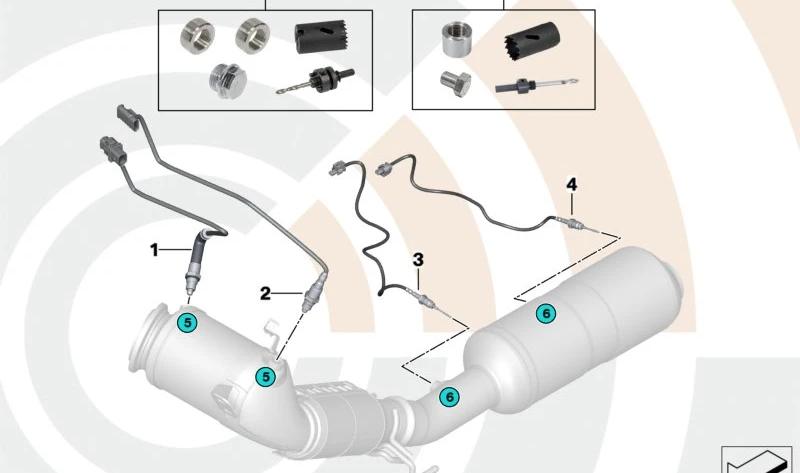 1
2
3
4
5
5
6
6