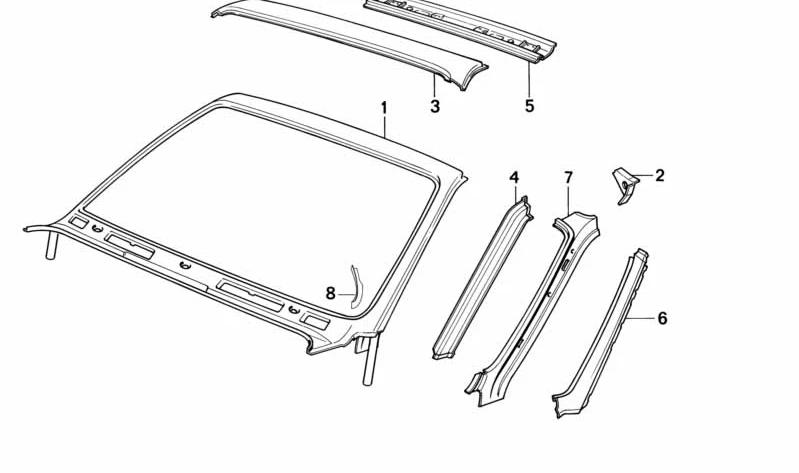 3
5
1
4
7
2
8
6