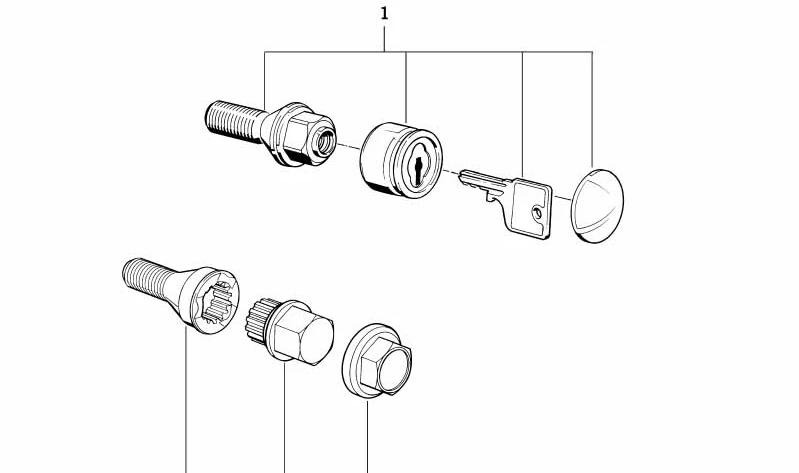 1