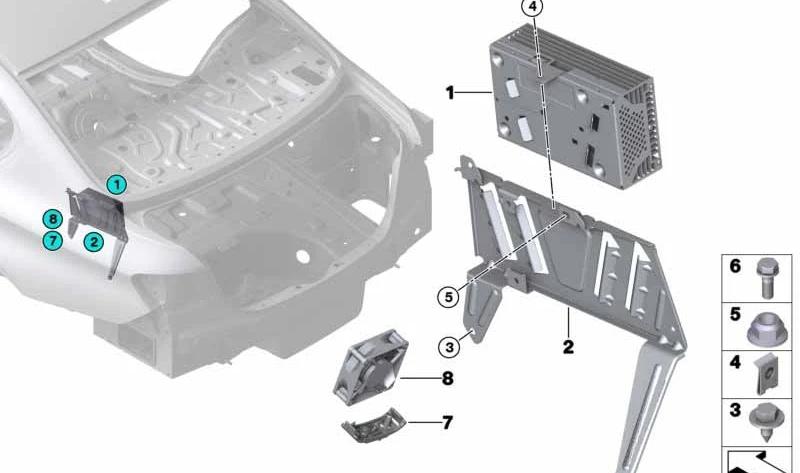 4
1
1
8
7
2
5
3
2
8
7
6
5
4
3