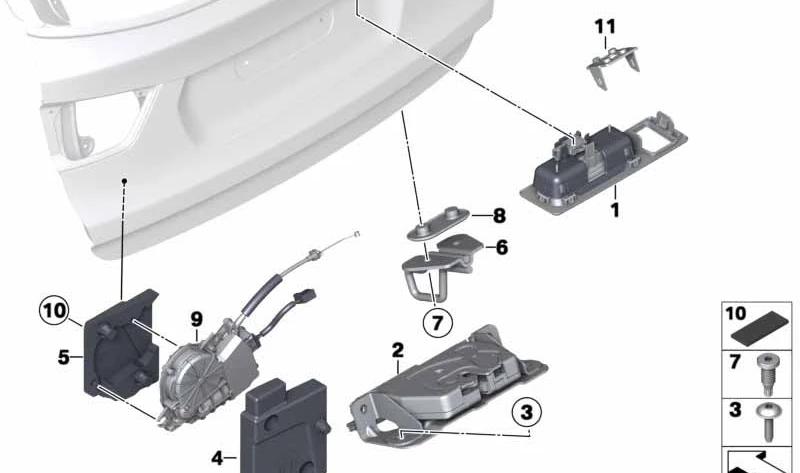 11
1
8
6
7
10
9
5
2
3
4
10
7
3