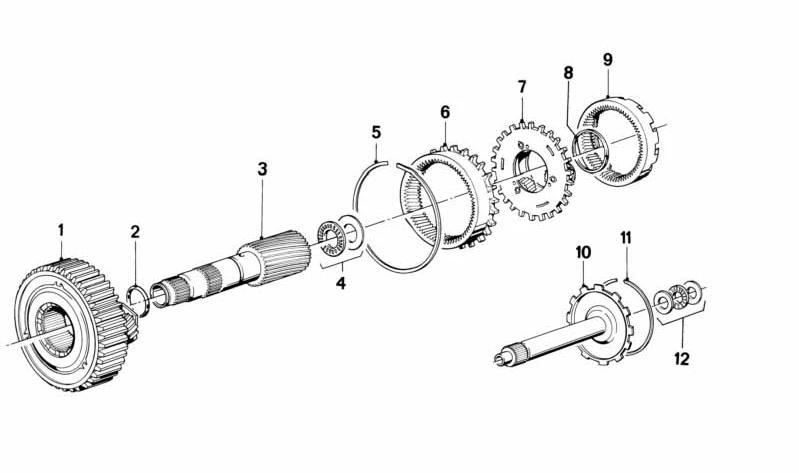 1
2
3
4
5
6
7
8
9
10
11
12