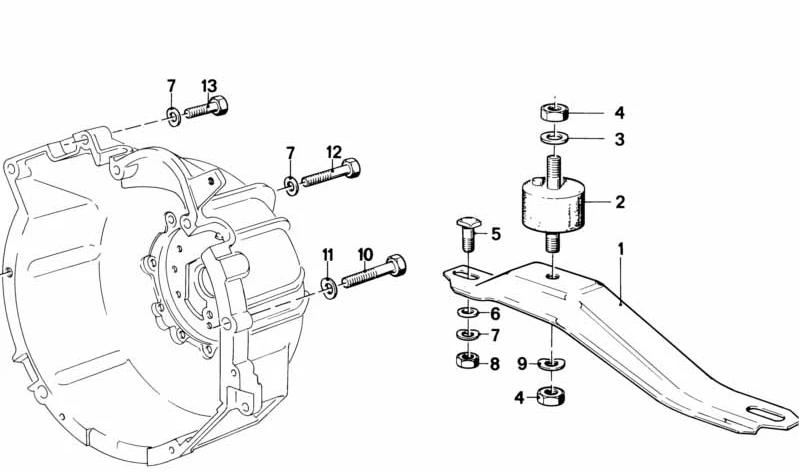 7
13
7
12
11
10
4
3
2
5
1
6
7
8
9
4