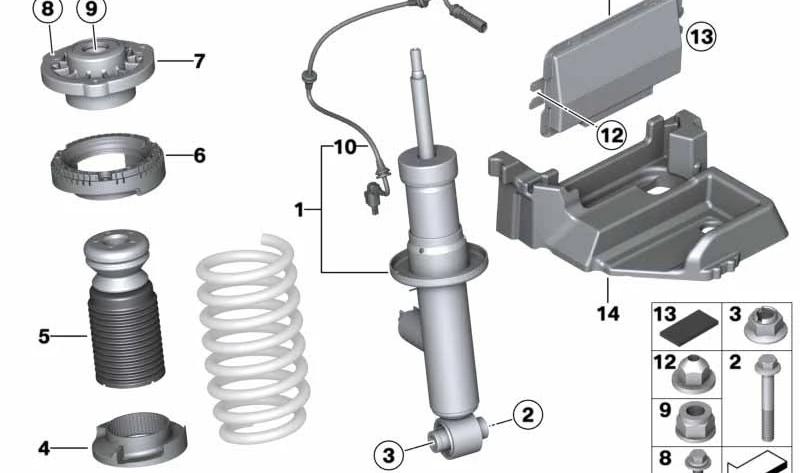 8
9
7
6
5
4
10
1
2
3
13
12
14
13
3
12
2
9
8