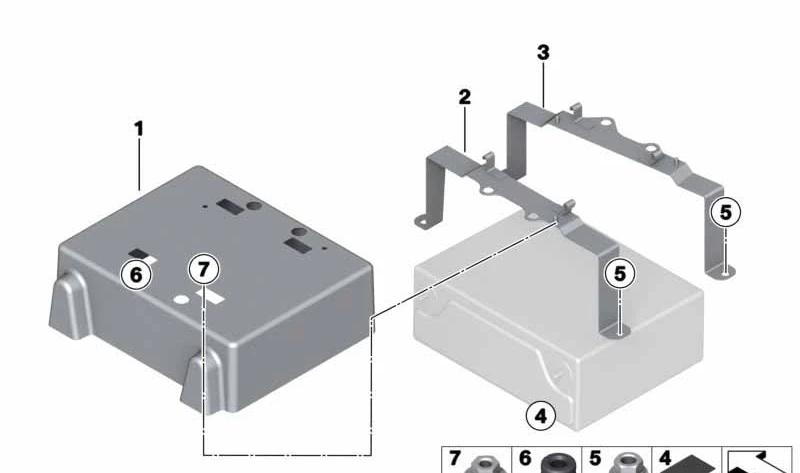 1
2
3
5
5
6
7
4
7
6
5
4