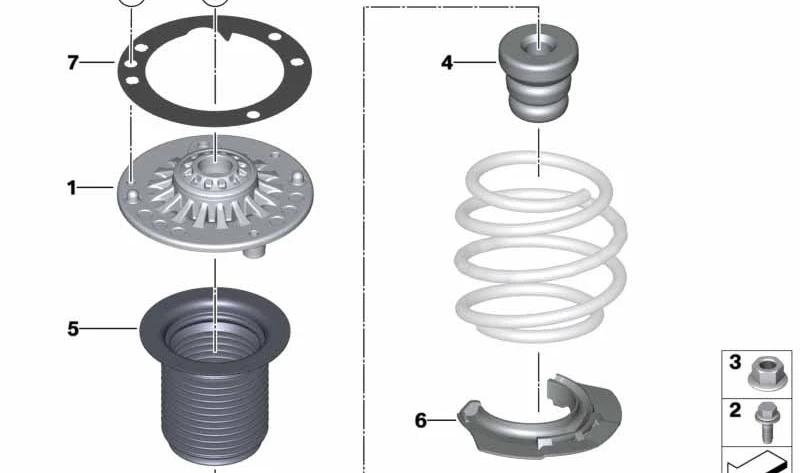 7
1
5
4
6
3
2