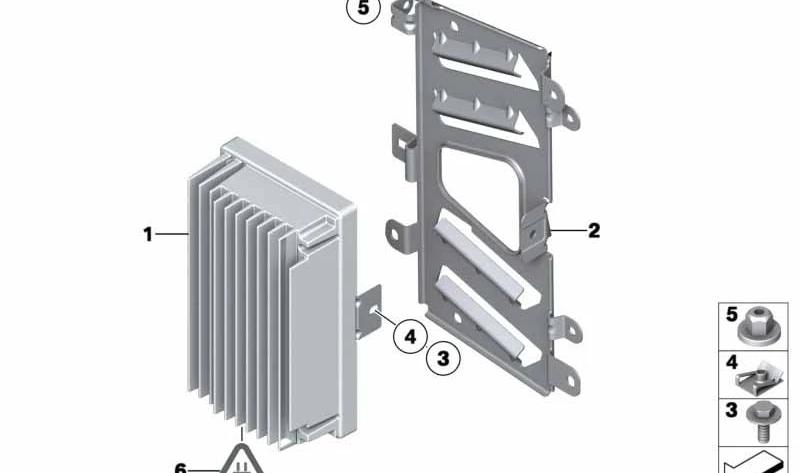 5
1
2
4
3
6
5
4
3