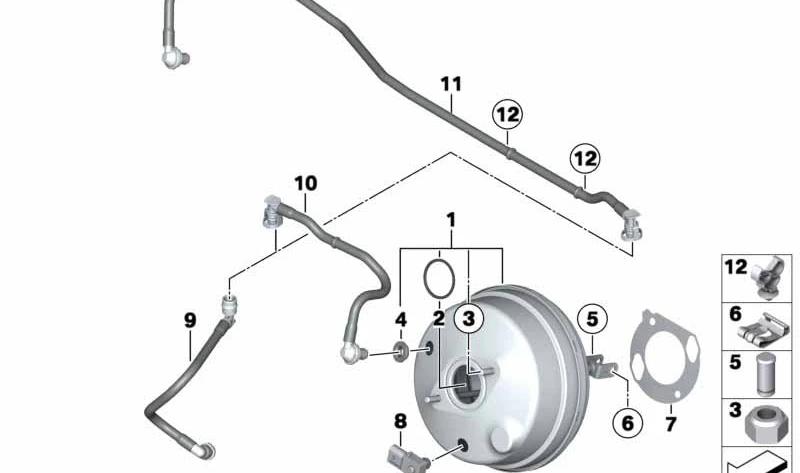 11
12
12
10
1
9
4
2
3
5
6
7
8
12
6
5
3