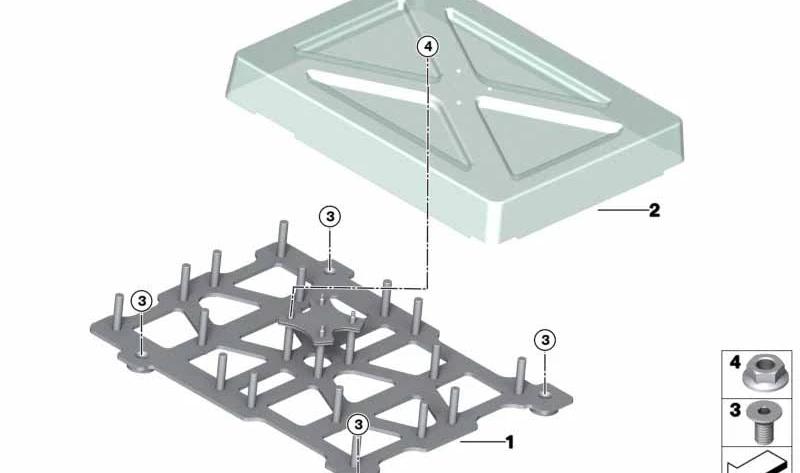 4
2
3
3
3
3
1
4
3