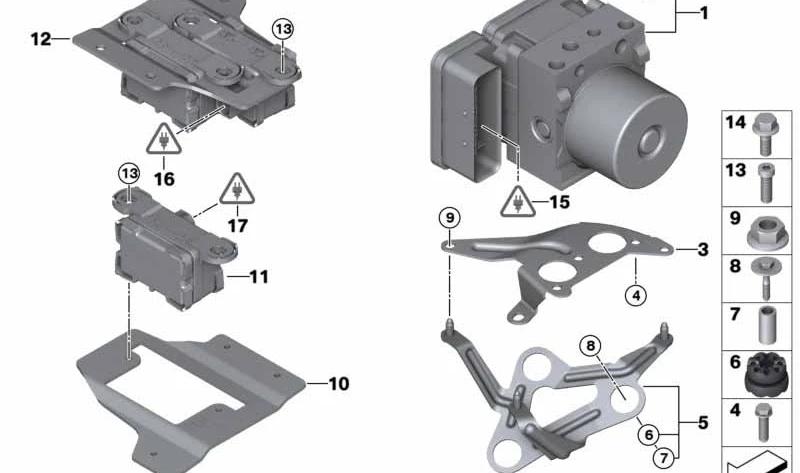 12
13
16
13
17
11
10
1
15
9
3
4
8
5
6
7
14
13
9
8
7
6
4