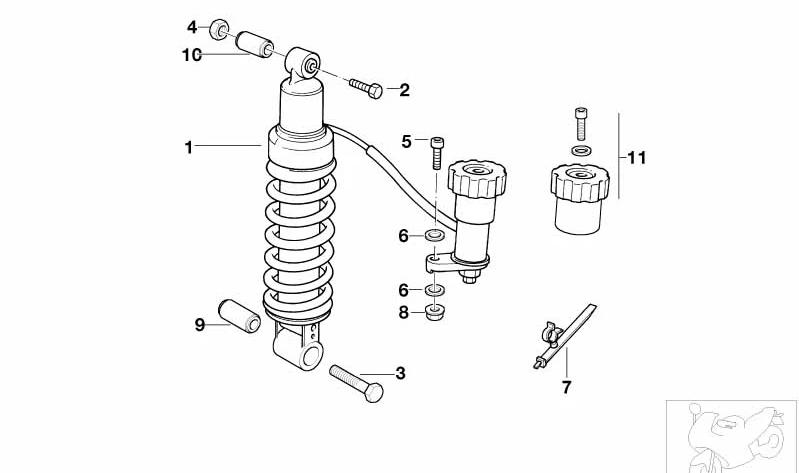 4
10
2
1
5
11
6
6
8
9
3
7