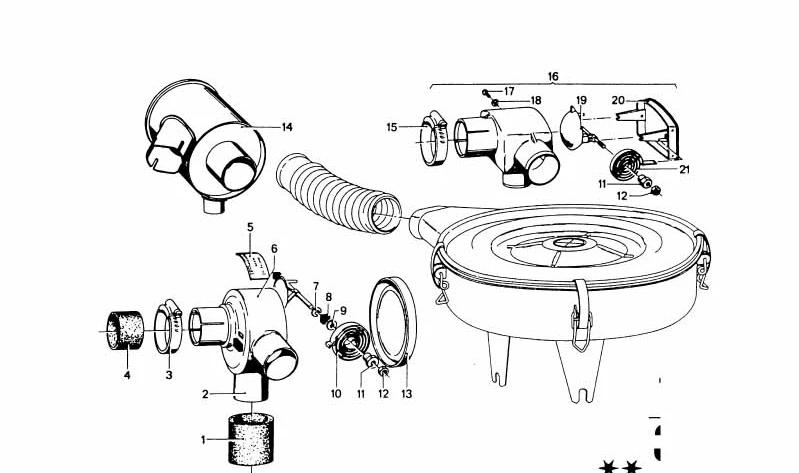 16
17
18
19
20
15
14
21
11
12
5
6
7
8
9
4
3
2
10
11
12
13
1