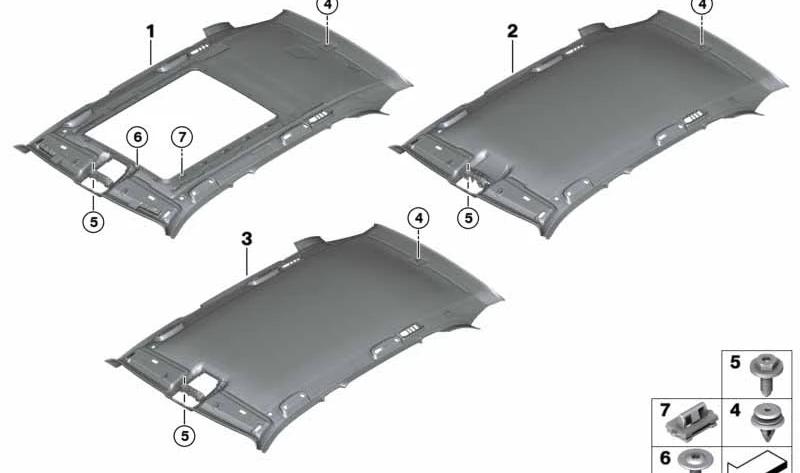 1
4
6
7
5
2
4
5
3
4
5
5
7
4
6