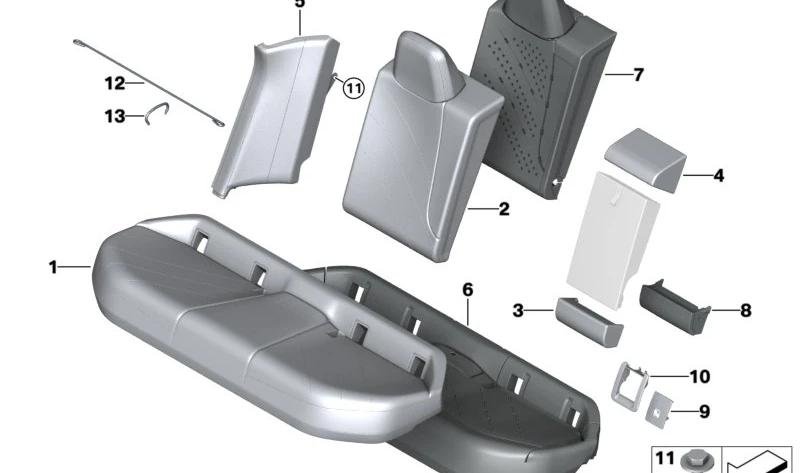 5
12
13
11
7
4
2
1
6
3
8
10
9
11