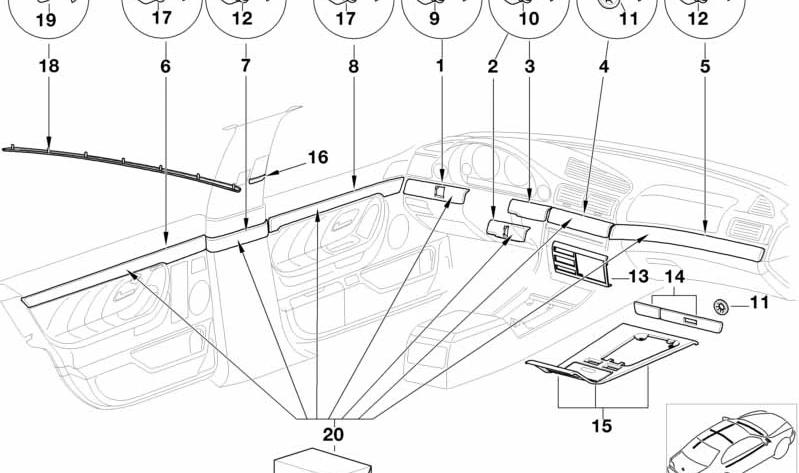 19
17
12
17
9
10
11
12
18
6
7
8
1
2
3
4
5
16
13
14
11
15
20