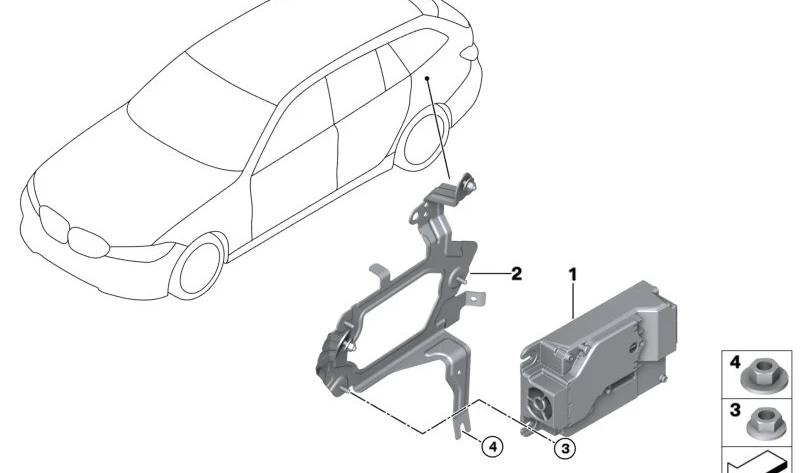 2
1
4
3
4
3